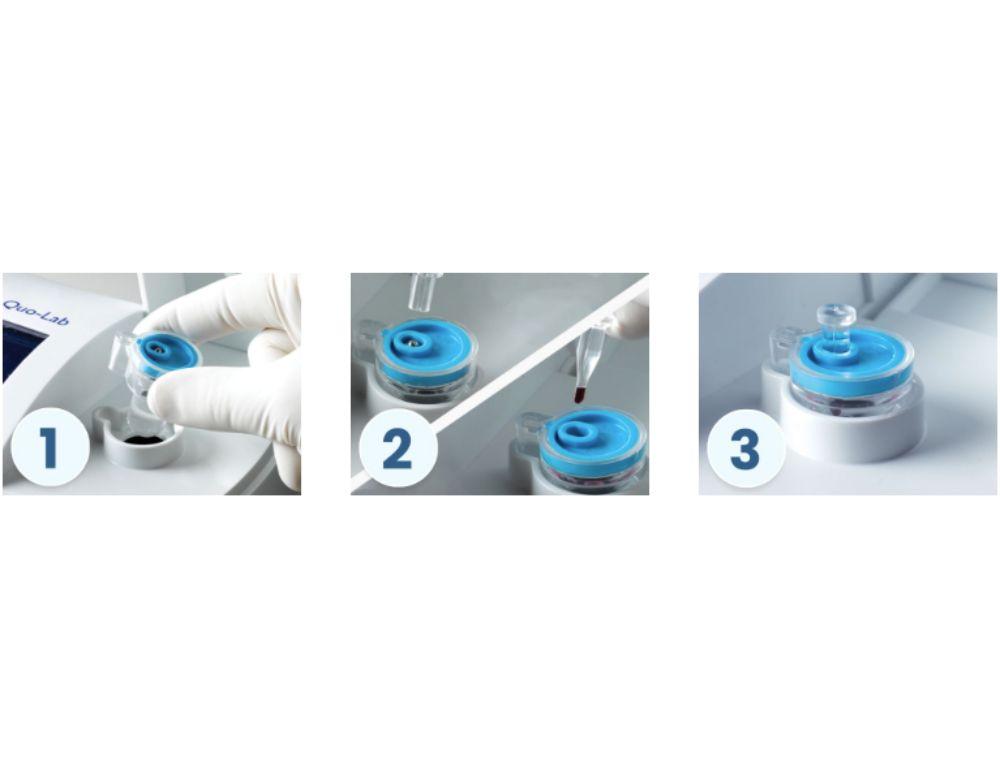 Quo-Lab

1

2

3